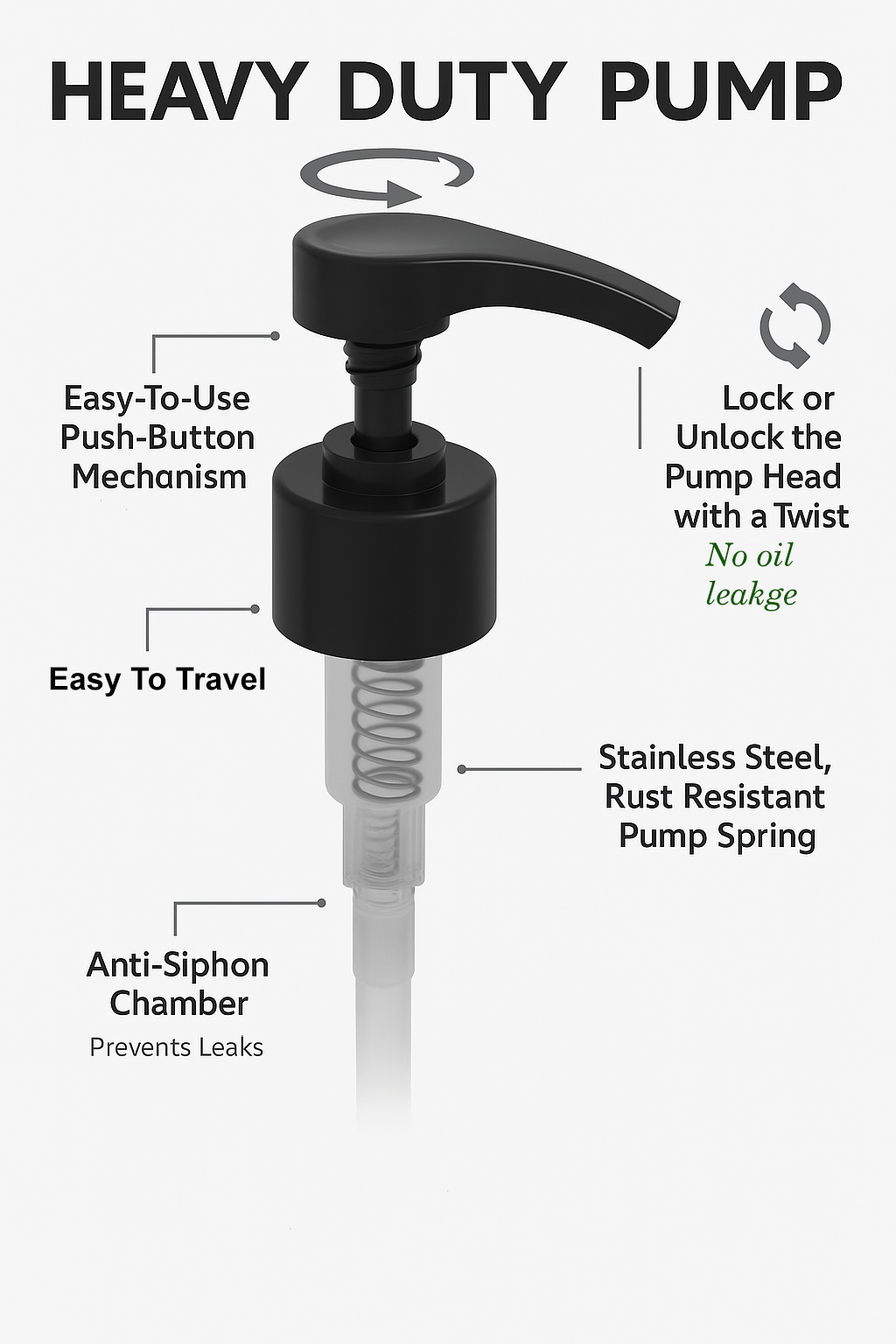 HEAVY DUTY PUMP

Easy-To-Use Push-Button Mechanism

Lock or Unlock the Pump Head with a Twist

No oil leakge

Easy To Travel

Stainless Steel, Rust Resistant Pump Spring

Anti-Siphon Chamber

Prevents Leaks